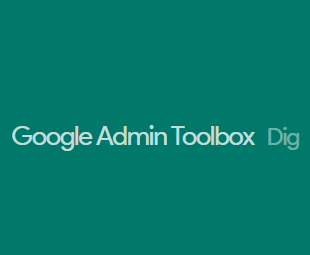 Google Admin Toolbox Dig